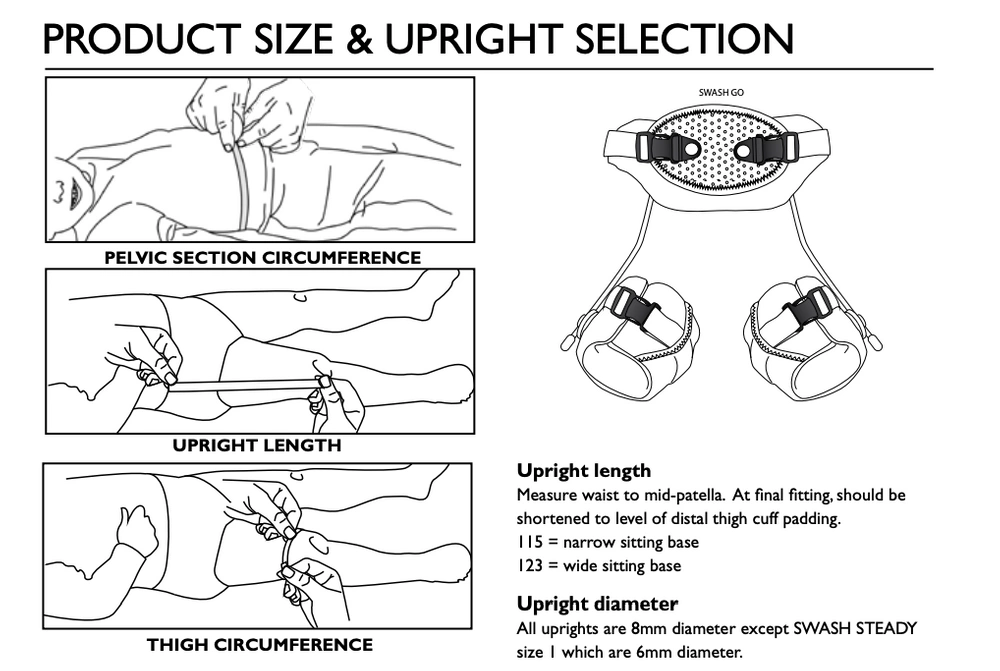 PRODUCT SIZE & UPRIGHT SELECTION

PELVIC SECTION CIRCUMFERENCE

UPRIGHT LENGTH

THIGH CIRCUMFERENCE

SWASH GO

Upright length
Measure waist to mid-patella. At final fitting, should be shortened to level of distal thigh cuff padding.
115 = narrow sitting base
123 = wide sitting base

Upright diameter
All uprights are 8mm diameter except SWASH STEADY size 1 which are 6mm diameter.