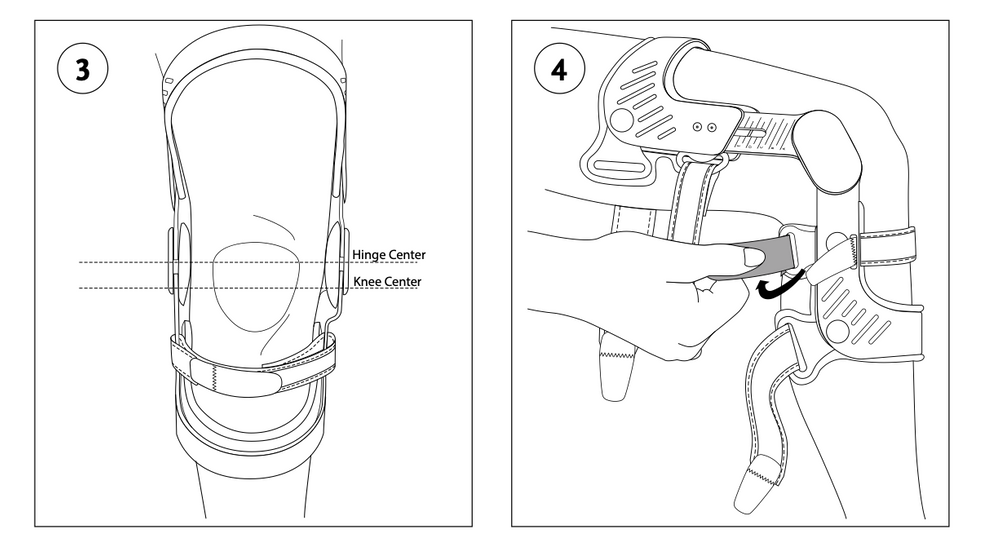 3

Hinge Center

Knee Center

4